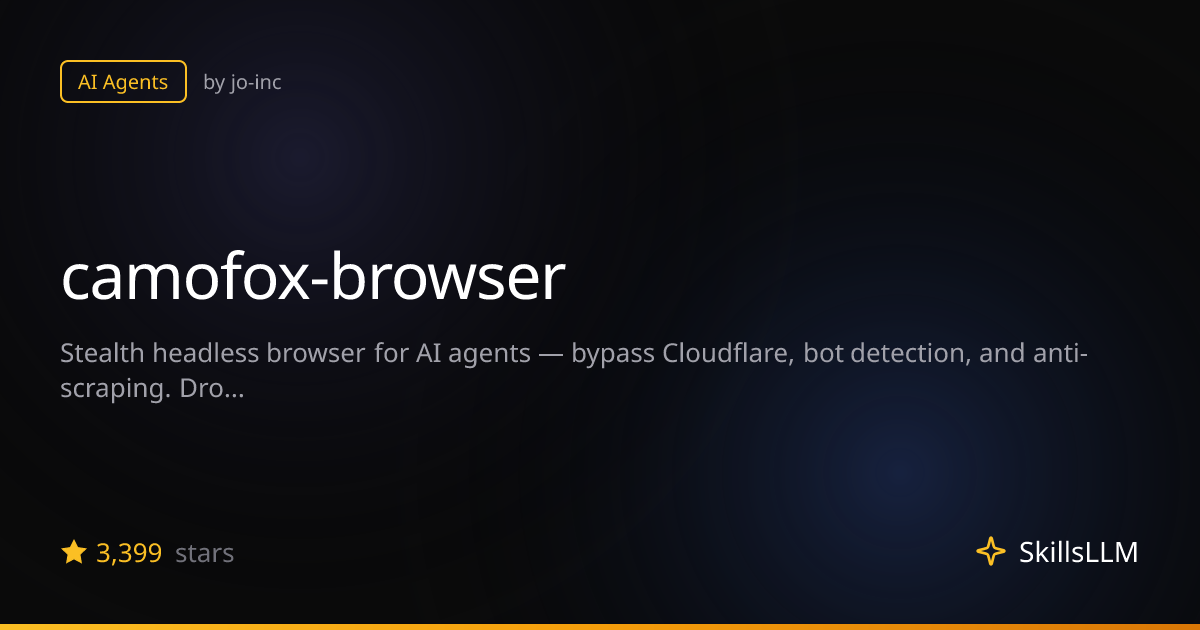 AI Agents by jo-inc

camofox-browser

Stealth headless browser for AI agents — bypass Cloudflare, bot detection, and anti-scraping. Dro...

3,399 stars

SkillsLLM